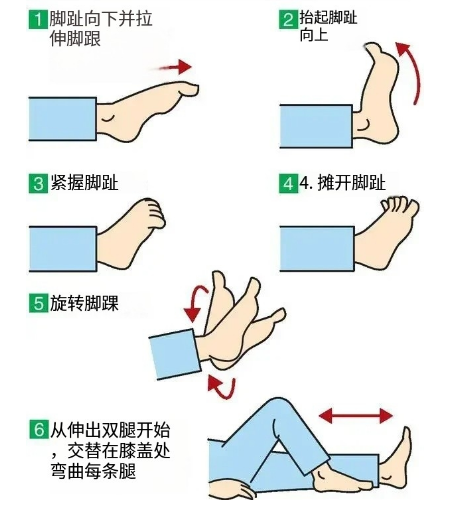 1 脚趾向下并拉伸脚跟

2 抬起脚趾向上

3 紧握脚趾

4 4. 摊开脚趾

5 旋转脚踝

6 从伸出双腿开始，交替在膝盖处弯曲每条腿